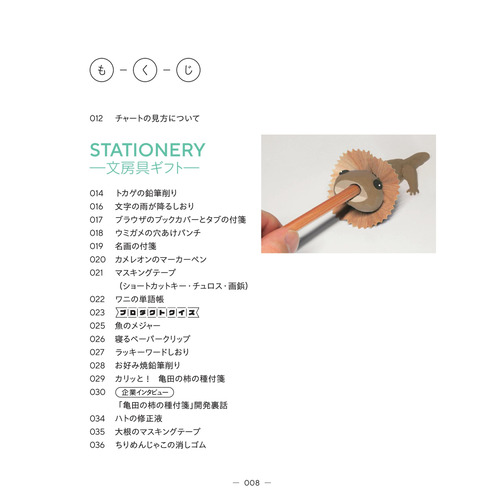 も－く－じ

012　チャートの見方について

STATIONERY
―文房具ギフト―

014　トカゲの鉛筆削り
016　文字の雨が降るしおり
017　ブラウザのブックカバーとタブの付箋
018　ウミガメの穴あけパンチ
019　名画の付箋
020　カメレオンのマーカーペン
021　マスキングテープ
（ショートカットキー・チュロス・画鋲）
022　ワニの単語帳
023　プロダクトクイズ
025　魚のメジャー
026　寝るペーパークリップ
027　ラッキーワードしおり
028　お好み焼鉛筆削り
029　カリッと！　亀田の柿の種付箋
030　企業インタビュー
「亀田の柿の種付箋」開発裏話
034　ハトの修正液
035　大根のマスキングテープ
036　ちりめんじゃこの消しゴム

― 008 ―