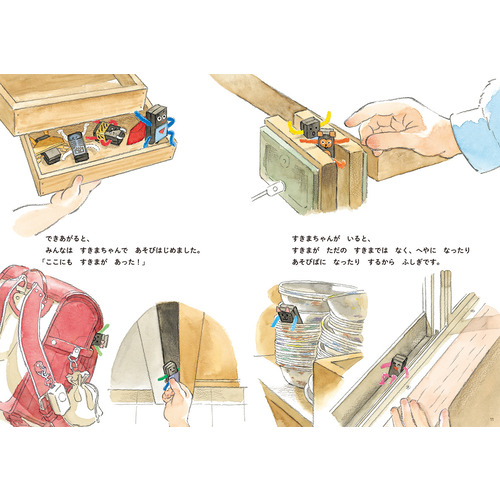 できあがると、
みんなは　すきまちゃんで　あそびはじめました。
「ここにも　すきまが　あった！」

すきまちゃんが　いると、
すきまが　ただの　すきまでは　なく、へやに　なったり
あそびばに　なったり　するから　ふしぎです。