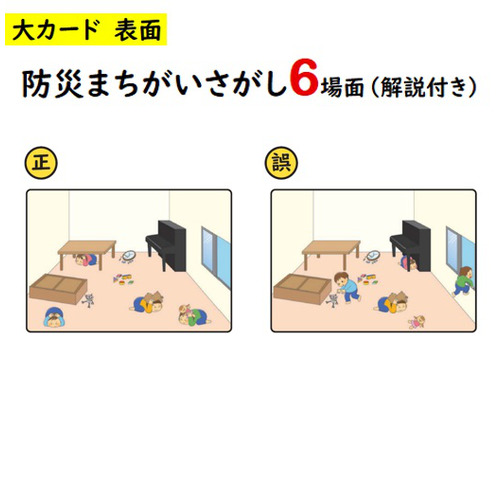 大カード 表面

防災まちがいさがし6場面（解説付き）

正

誤