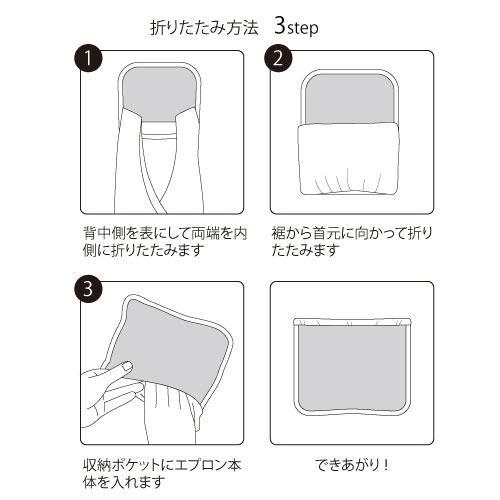 折りたたみ方法　3step

1

背中側を表にして両端を内側に折りたたみます

2

裾から首元に向かって折りたたみます

3

収納ポケットにエプロン本体を入れます

できあがり！